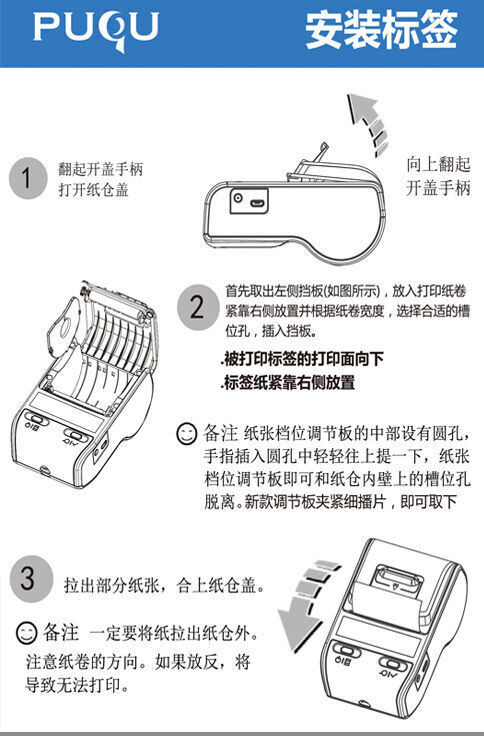 PUQU

安装标签

1 翻起开盖手柄
打开纸仓盖

向上翻起
开盖手柄

2 首先取出左侧挡板(如图所示)，放入打印纸卷紧靠右侧放置并根据纸卷宽度，选择合适的槽位孔，插入挡板。

.被打印标签的打印面向下
.标签纸紧靠右侧放置

备注 纸张档位调节板的中部设有圆孔，手指插入圆孔中轻轻往上提一下，纸张档位调节板即可和纸仓内壁上的槽位孔脱离。新款调节板夹紧细播片，即可取下

3 拉出部分纸张，合上纸仓盖。

备注 一定要将纸拉出纸仓外。注意纸卷的方向。如果放反，将导致无法打印。