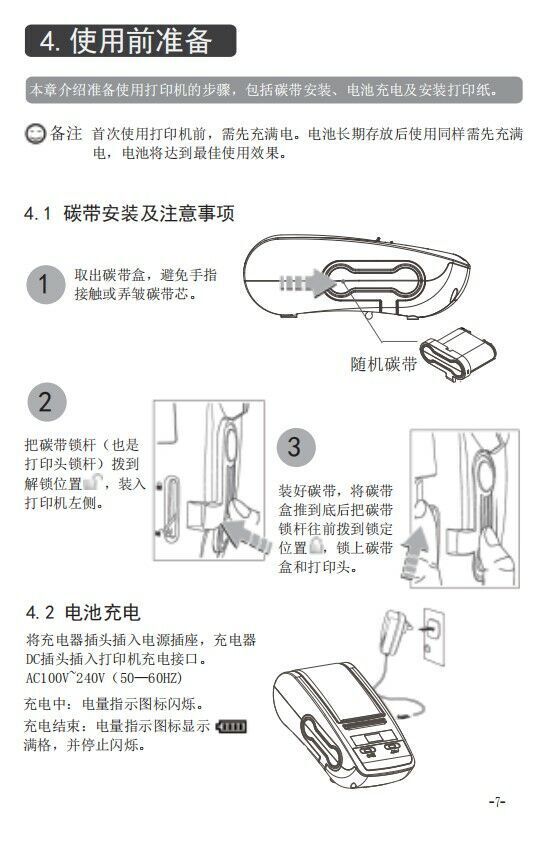 4. 使用前准备

本章介绍准备使用打印机的步骤，包括碳带安装、电池充电及安装打印纸。

备注 首次使用打印机前，需先充满电。电池长期存放后使用同样需先充满电，电池将达到最佳使用效果。

4.1 碳带安装及注意事项

1

取出碳带盒，避免手指接触或弄皱碳带芯。

随机碳带

2

把碳带锁杆（也是打印头锁杆）拨到解锁位置，装入打印机左侧。

3

装好碳带，将碳带盒推到底后把碳带锁杆往前拨到锁定位置，锁上碳带盒和打印头。

4.2 电池充电

将充电器插头插入电源插座，充电器DC插头插入打印机充电接口。
AC100V~240V（50—60HZ）

充电中：电量指示图标闪烁。

充电结束：电量指示图标显示满格，并停止闪烁。

-7-