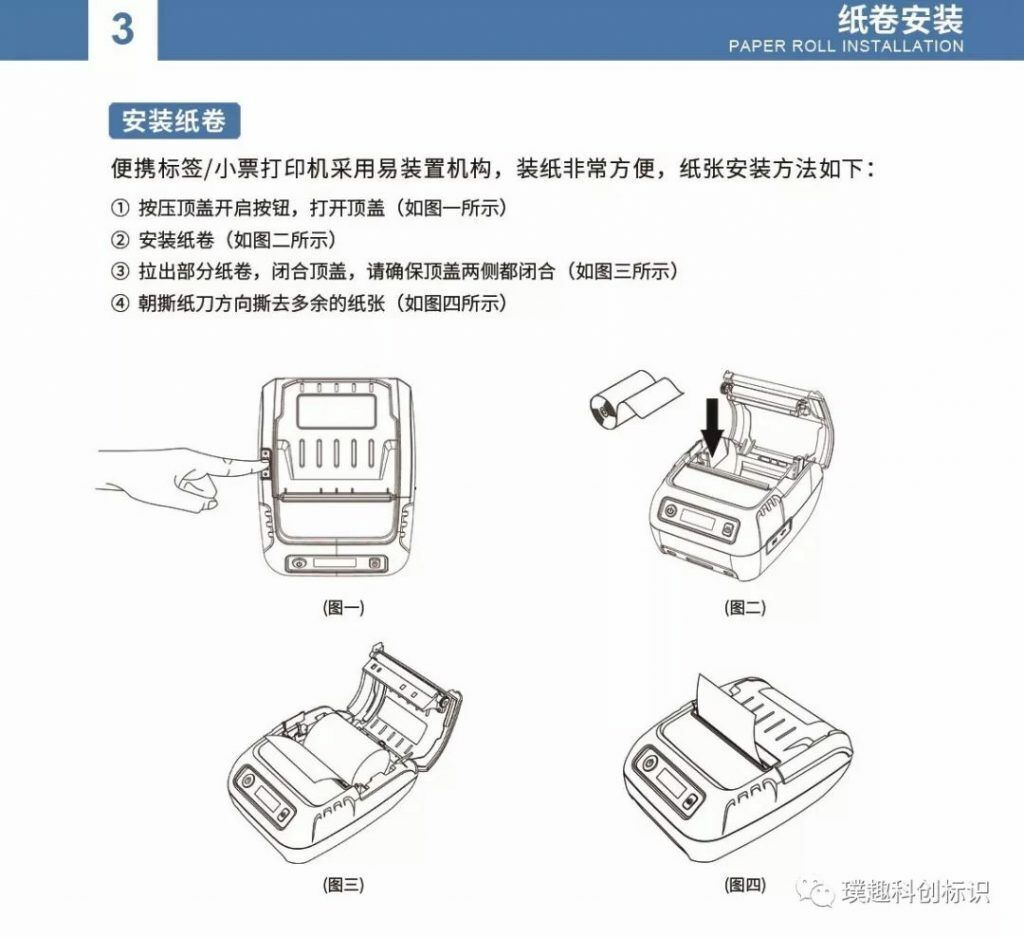 3

纸卷安装
PAPER ROLL INSTALLATION

安装纸卷

便携标签/小票打印机采用易装置机构，装纸非常方便，纸张安装方法如下：

① 按压顶盖开启按钮，打开顶盖（如图一所示）
② 安装纸卷（如图二所示）
③ 拉出部分纸卷，闭合顶盖，请确保顶盖两侧都闭合（如图三所示）
④ 朝撕纸刀方向撕去多余的纸张（如图四所示）

(图一)

(图二)

(图三)

(图四)

璞趣科创标识